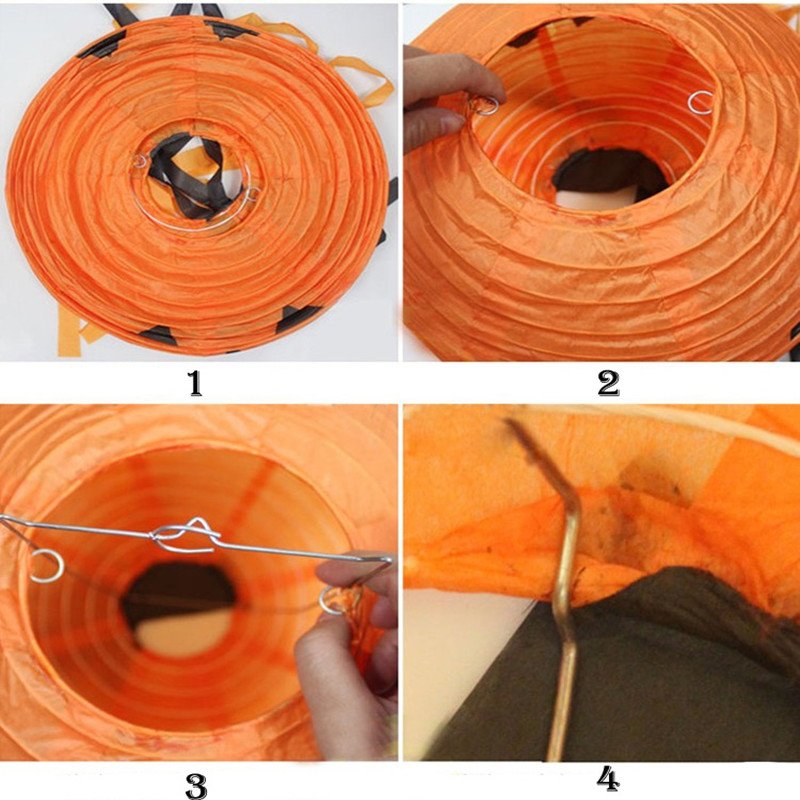 1

2

3

4